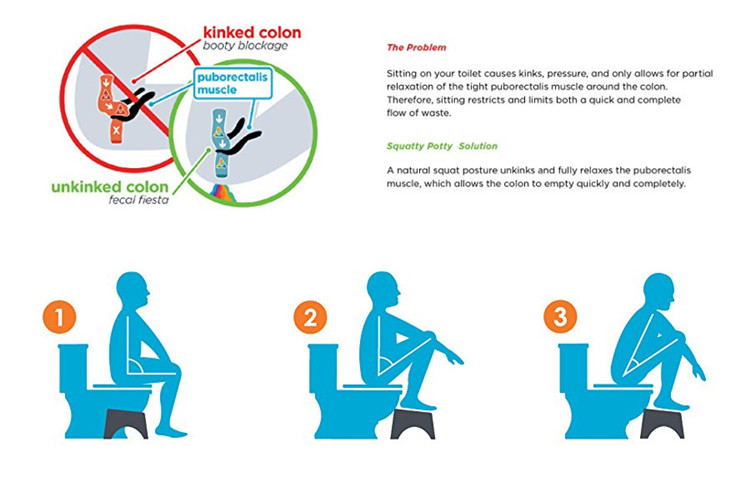 kinked colon
booty blockage

puborectalis muscle

unkinked colon
fecal fiesta

The Problem

Sitting on your toilet causes kinks, pressure, and only allows for partial relaxation of the tight puborectalis muscle around the colon. Therefore, sitting restricts and limits both a quick and complete flow of waste.

Squatty Potty Solution

A natural squat posture unkinks and fully relaxes the puborectalis muscle, which allows the colon to empty quickly and completely.

1

2

3